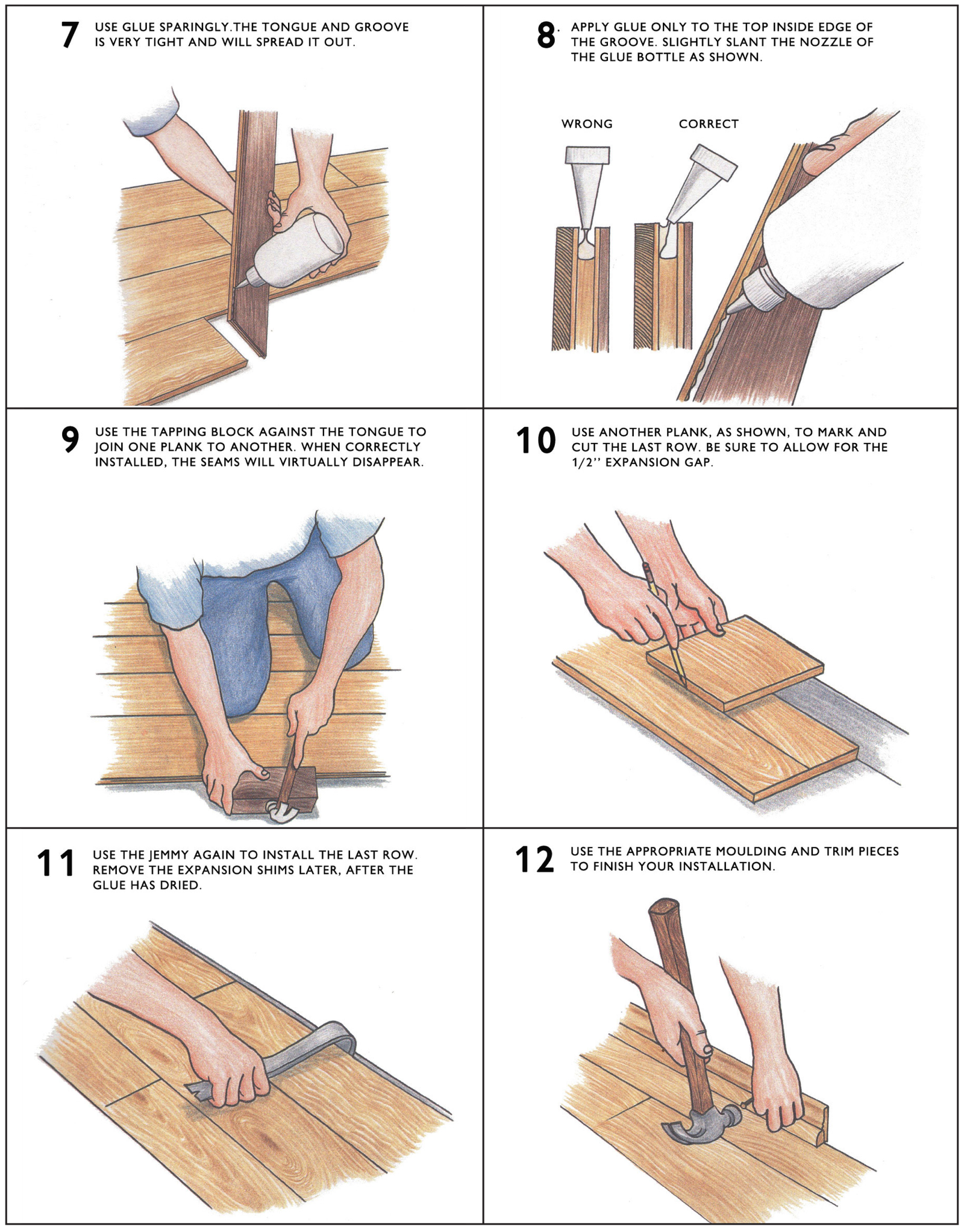 7 USE GLUE SPARINGLY.THE TONGUE AND GROOVE IS VERY TIGHT AND WILL SPREAD IT OUT.

8. APPLY GLUE ONLY TO THE TOP INSIDE EDGE OF THE GROOVE. SLIGHTLY SLANT THE NOZZLE OF THE GLUE BOTTLE AS SHOWN.

WRONG

CORRECT

9 USE THE TAPPING BLOCK AGAINST THE TONGUE TO JOIN ONE PLANK TO ANOTHER. WHEN CORRECTLY INSTALLED, THE SEAMS WILL VIRTUALLY DISAPPEAR.

10 USE ANOTHER PLANK, AS SHOWN, TO MARK AND CUT THE LAST ROW. BE SURE TO ALLOW FOR THE 1/2'' EXPANSION GAP.

11 USE THE JEMMY AGAIN TO INSTALL THE LAST ROW. REMOVE THE EXPANSION SHIMS LATER, AFTER THE GLUE HAS DRIED.

12 USE THE APPROPRIATE MOULDING AND TRIM PIECES TO FINISH YOUR INSTALLATION.